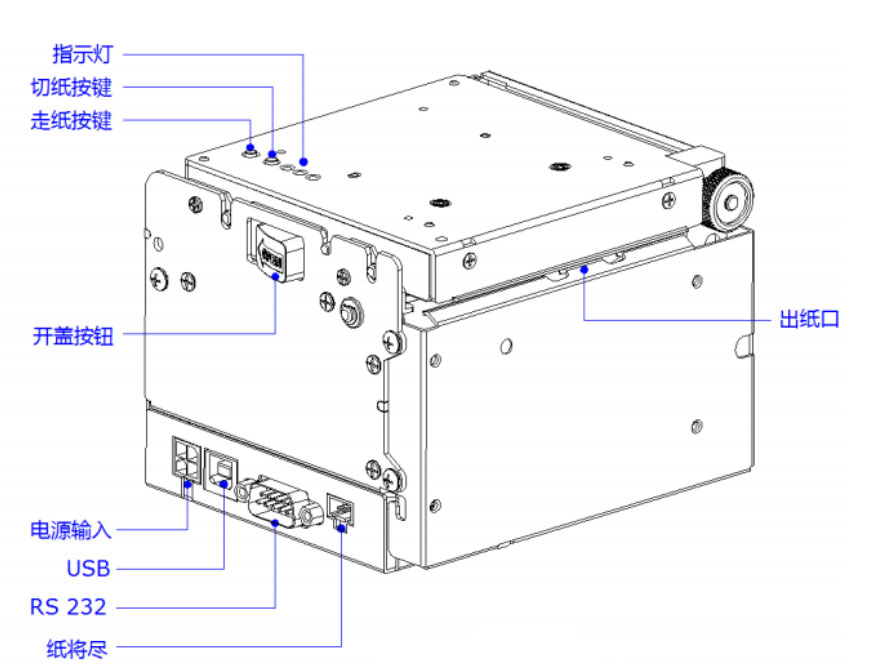 指示灯
切纸按键
走纸按键
开盖按钮
出纸口
电源输入
USB
RS 232
纸将尽